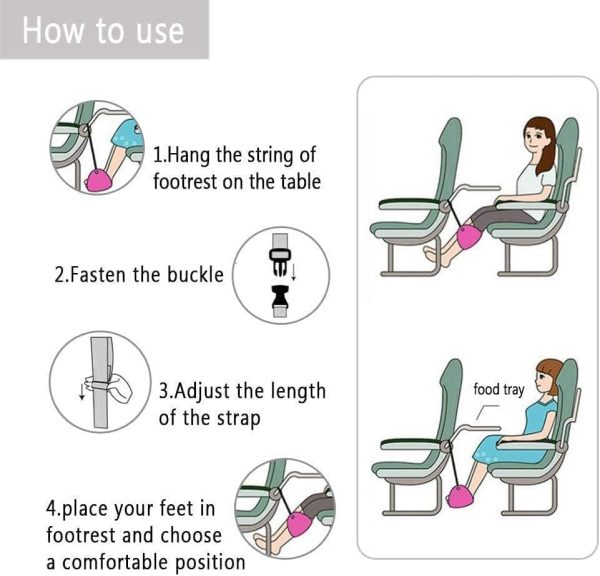 How to use

1.Hang the string of footrest on the table

2.Fasten the buckle

3.Adjust the length of the strap

4.place your feet in footrest and choose a comfortable position

food tray