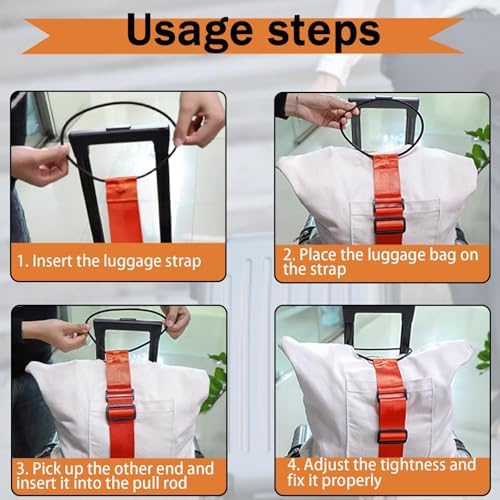 Usage steps

1. Insert the luggage strap

2. Place the luggage bag on the strap

3. Pick up the other end and insert it into the pull rod

4. Adjust the tightness and fix it properly