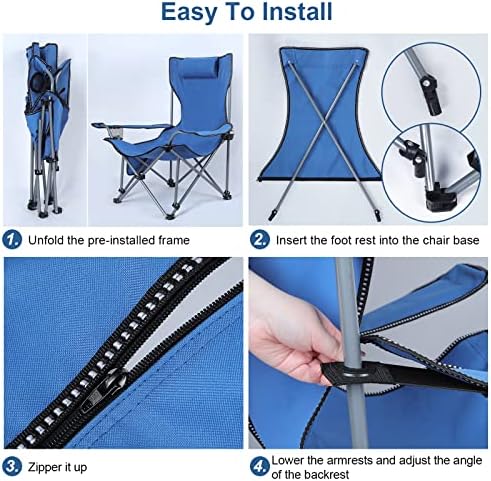 Easy To Install

1. Unfold the pre-installed frame

2. Insert the foot rest into the chair base

3. Zipper it up

4. Lower the armrests and adjust the angle of the backrest