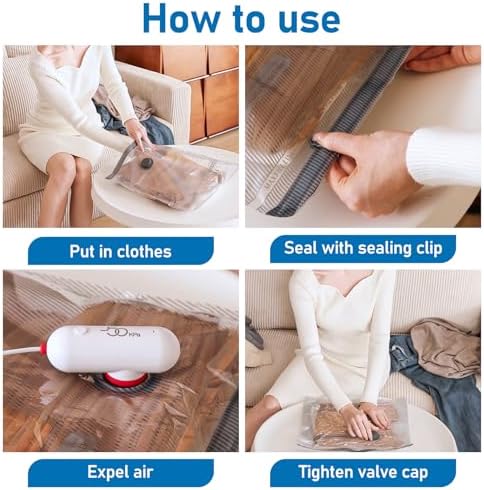 How to use

Put in clothes

Seal with sealing clip

-50 KPa

Expel air

Tighten valve cap