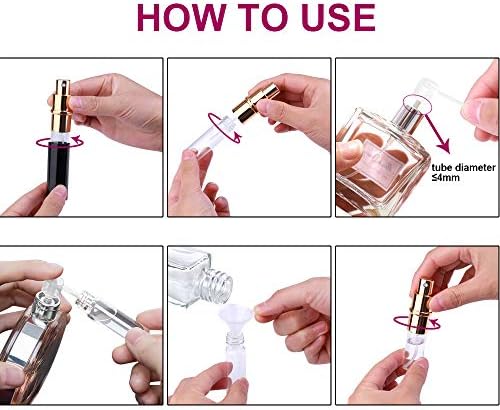 HOW TO USE

tube diameter
≤4mm