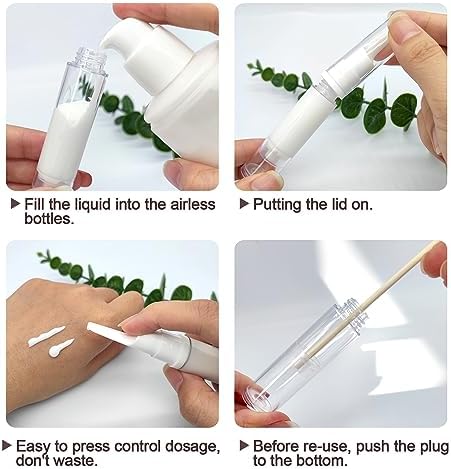 ▶ Fill the liquid into the airless bottles.

▶ Putting the lid on.

▶ Easy to press control dosage, don't waste.

▶ Before re-use, push the plug to the bottom.