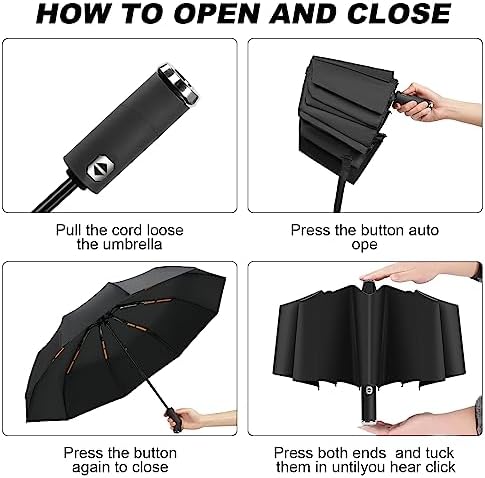 HOW TO OPEN AND CLOSE

Pull the cord loose the umbrella

Press the button auto ope

Press the button again to close

Press both ends and tuck them in untilyou hear click