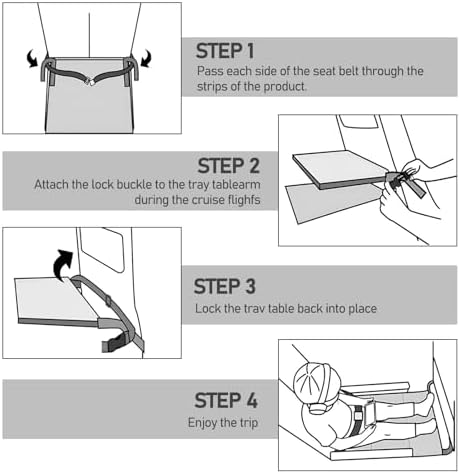 STEP 1
Pass each side of the seat belt through the strips of the product.

STEP 2
Attach the lock buckle to the tray tablearm during the cruise flighfs

STEP 3
Lock the trav table back into place

STEP 4
Enjoy the trip