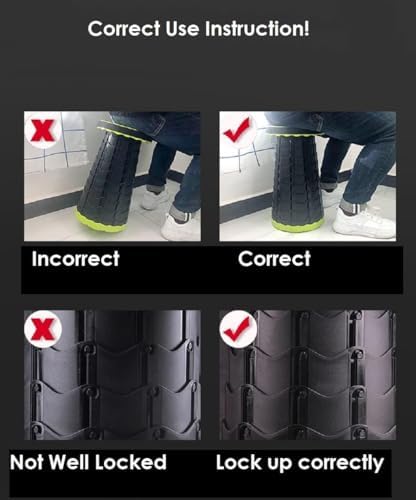 Correct Use Instruction!

Incorrect

Correct

Not Well Locked

Lock up correctly