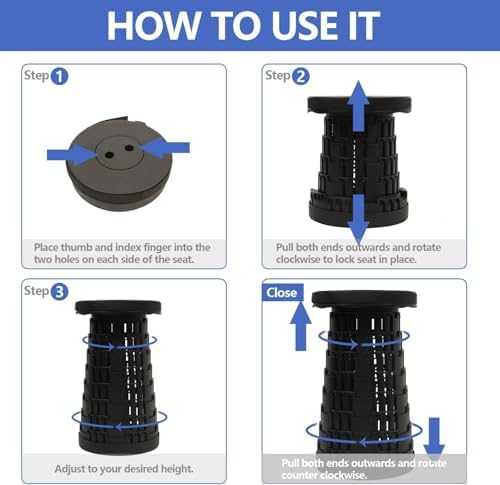 HOW TO USE IT

Step 1

Place thumb and index finger into the two holes on each side of the seat.

Step 2

Pull both ends outwards and rotate clockwise to lock seat in place.

Step 3

Adjust to your desired height.

Close

Pull both ends outwards and rotate counter clockwise.